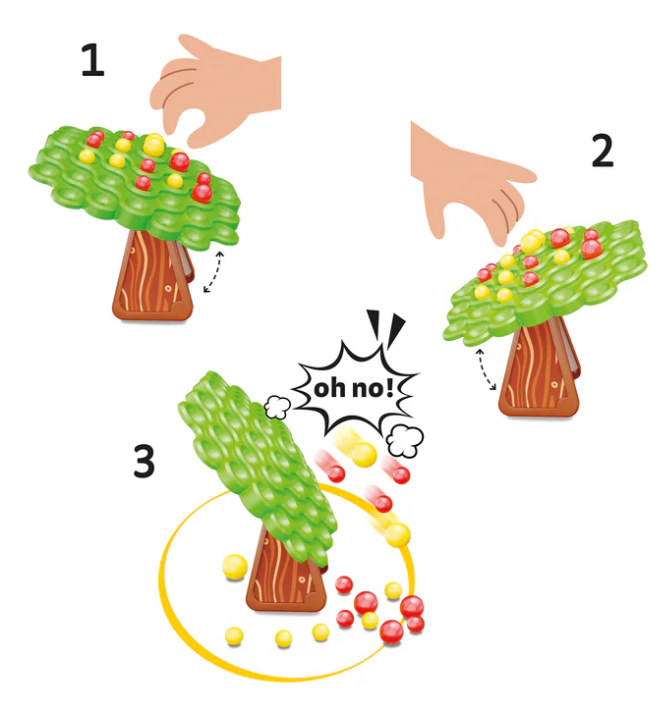 1

2

oh no!

3