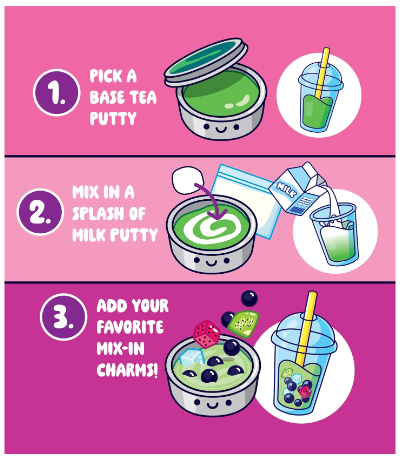 1. PICK A BASE TEA PUTTY

2. MIX IN A SPLASH OF MILK PUTTY

MILK

3. ADD YOUR FAVORITE MIX-IN CHARMS!